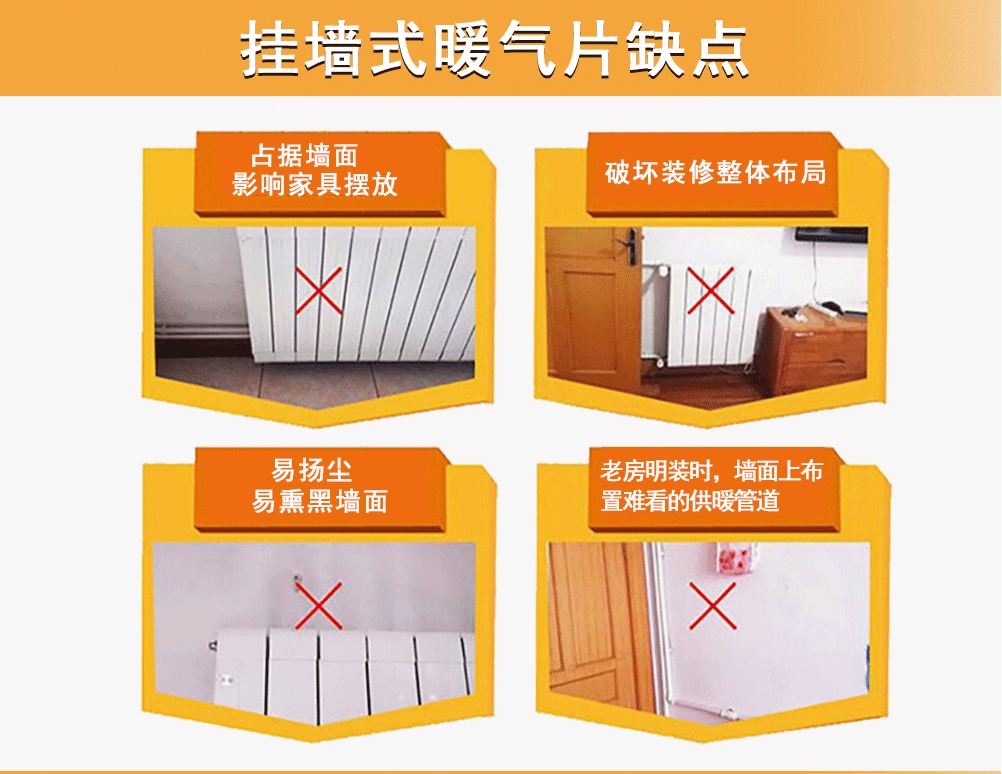 挂墙式暖气片缺点

占据墙面
影响家具摆放

破坏装修整体布局

易扬尘
易熏黑墙面

老房明装时，墙面上布置难看的供暖管道