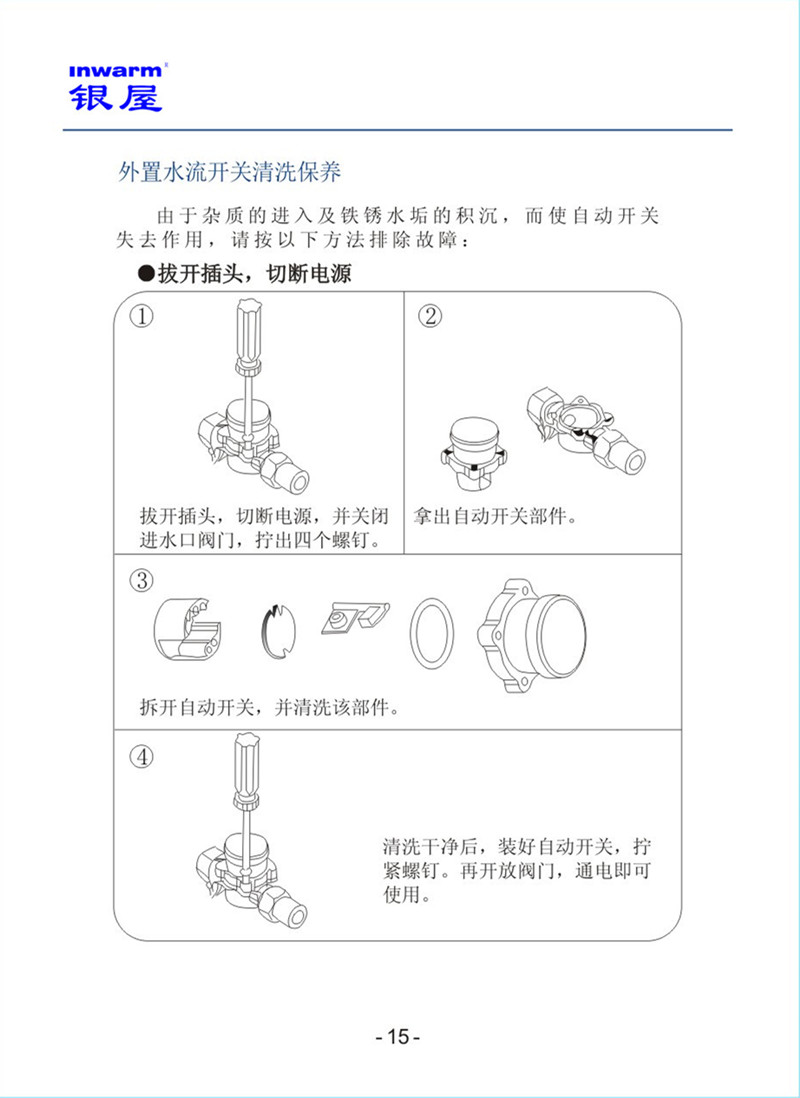 inwarm®
银屋

外置水流开关清洗保养

由于杂质的进入及铁锈水垢的积沉，而使自动开关失去作用，请按以下方法排除故障：

●拔开插头，切断电源

①

拔开插头，切断电源，并关闭进水口阀门，拧出四个螺钉。

②

拿出自动开关部件。

③

拆开自动开关，并清洗该部件。

④

清洗干净后，装好自动开关，拧紧螺钉。再开放阀门，通电即可使用。

- 15 -