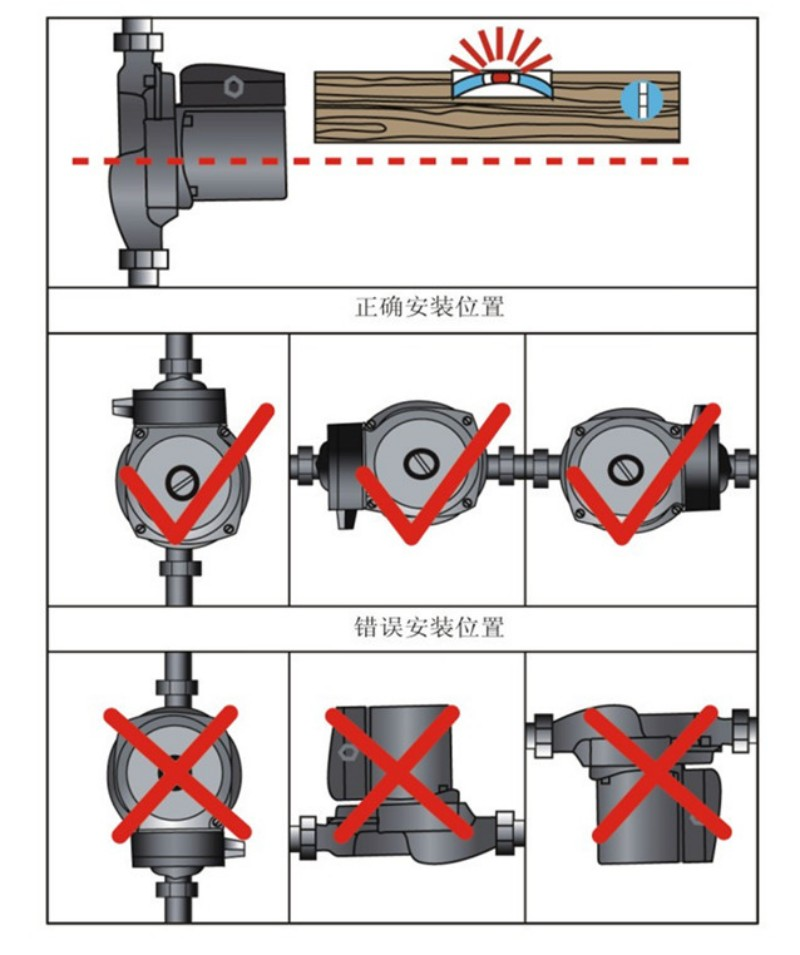 正确安装位置

错误安装位置